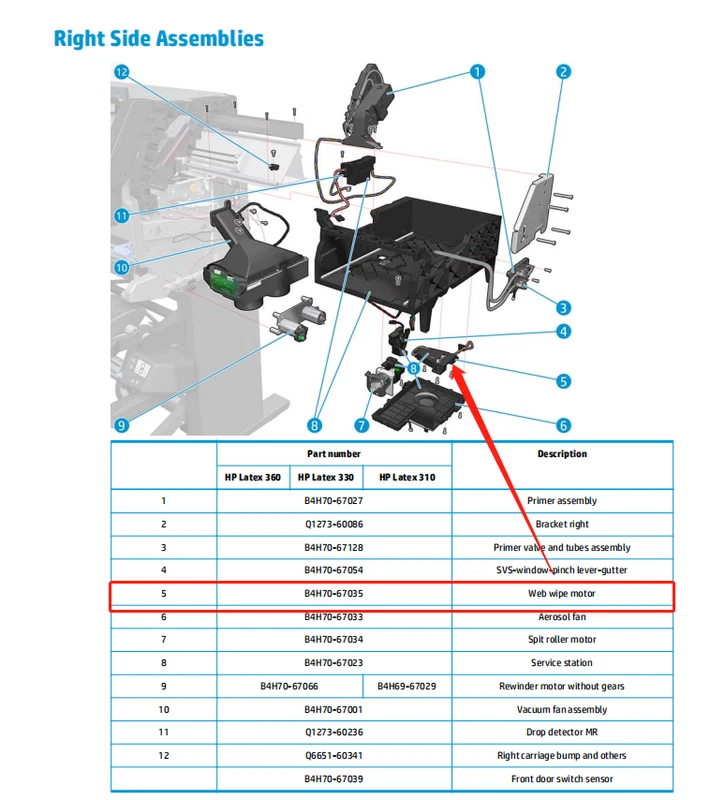 Right Side Assemblies

12
1
2
11
10
3
4
8
5
9
8
7
6

| | Part number | | | Description |
|---|---|---|---|---|
| | HP Latex 360 | HP Latex 330 | HP Latex 310 | |
| 1 | B4H70-67027 | | | Primer assembly |
| 2 | Q1273-60086 | | | Bracket right |
| 3 | B4H70-67128 | | | Primer valve and tubes assembly |
| 4 | B4H70-67054 | | | SVS-window-pinch lever-gutter |
| 5 | B4H70-67035 | | | Web wipe motor |
| 6 | B4H70-67033 | | | Aerosol fan |
| 7 | B4H70-67034 | | | Spit roller motor |
| 8 | B4H70-67023 | | | Service station |
| 9 | B4H70-67066 | | B4H69-67029 | Rewinder motor without gears |
| 10 | B4H70-67001 | | | Vacuum fan assembly |
| 11 | Q1273-60236 | | | Drop detector MR |
| 12 | Q6651-60341 | | | Right carriage bump and others |
| | B4H70-67039 | | | Front door switch sensor |