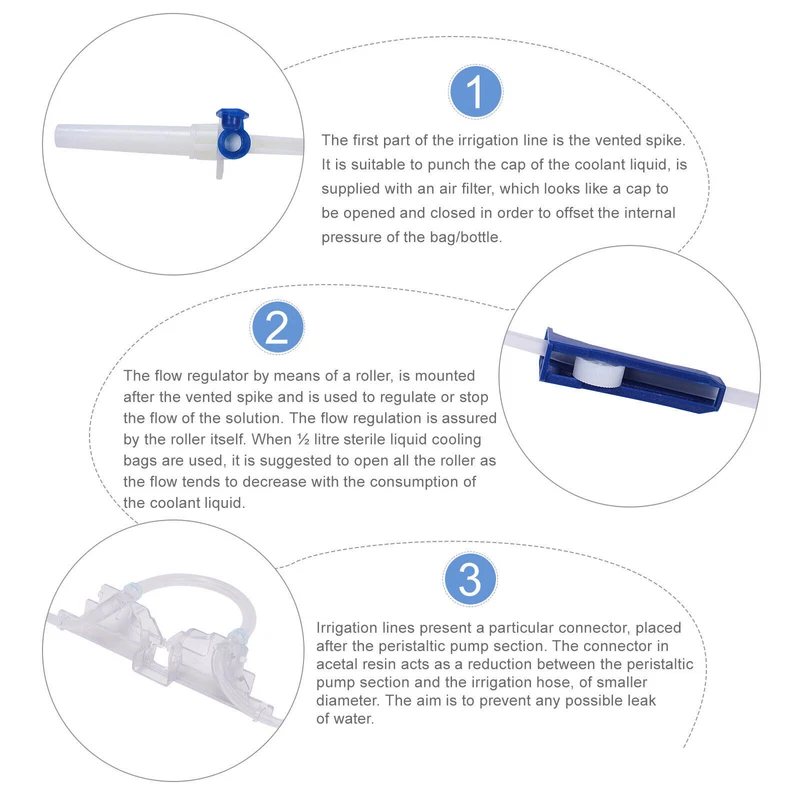 1

The first part of the irrigation line is the vented spike. It is suitable to punch the cap of the coolant liquid, is supplied with an air filter, which looks like a cap to be opened and closed in order to offset the internal pressure of the bag/bottle.

2

The flow regulator by means of a roller, is mounted after the vented spike and is used to regulate or stop the flow of the solution. The flow regulation is assured by the roller itself. When ½ litre sterile liquid cooling bags are used, it is suggested to open all the roller as the flow tends to decrease with the consumption of the coolant liquid.

3

Irrigation lines present a particular connector, placed after the peristaltic pump section. The connector in acetal resin acts as a reduction between the peristaltic pump section and the irrigation hose, of smaller diameter. The aim is to prevent any possible leak of water.